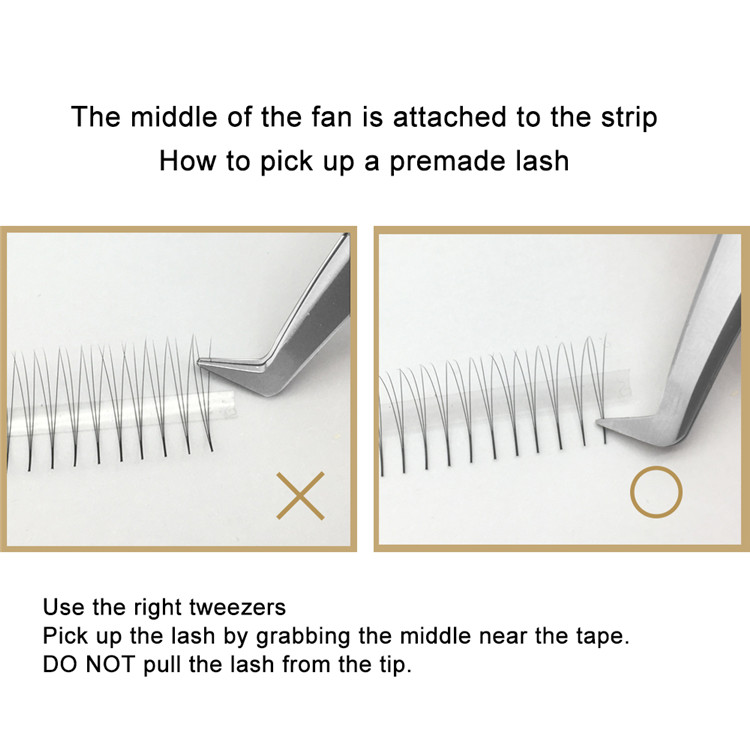 The middle of the fan is attached to the strip
How to pick up a premade lash

Use the right tweezers
Pick up the lash by grabbing the middle near the tape.
DO NOT pull the lash from the tip.