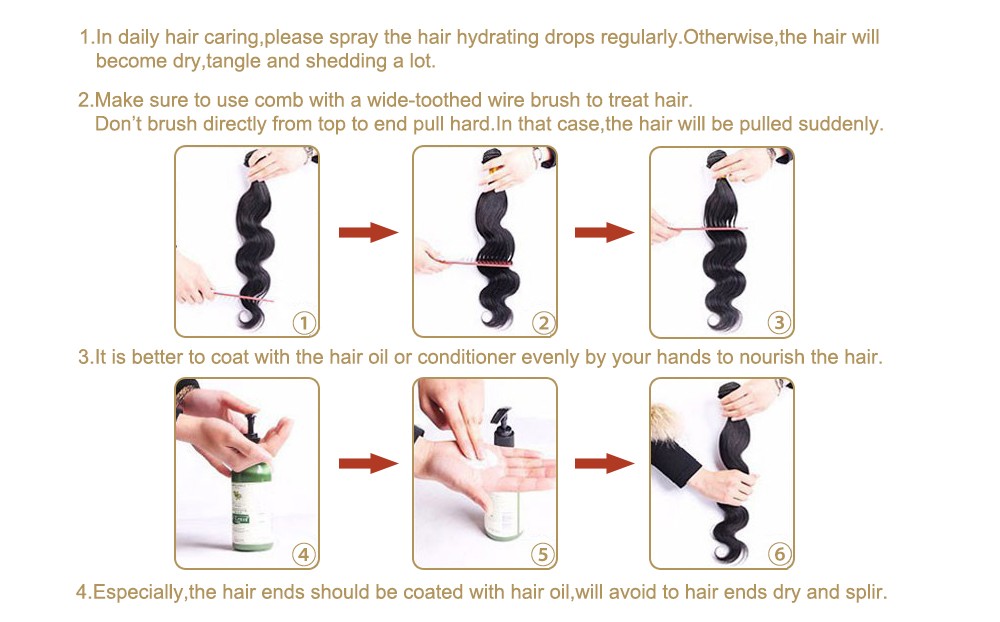 1.In daily hair caring,please spray the hair hydrating drops regularly.Otherwise,the hair will become dry,tangle and shedding a lot.

2.Make sure to use comb with a wide-toothed wire brush to treat hair.
Don't brush directly from top to end pull hard.In that case,the hair will be pulled suddenly.

①

②

③

3.It is better to coat with the hair oil or conditioner evenly by your hands to nourish the hair.

④

⑤

⑥

4.Especially,the hair ends should be coated with hair oil,will avoid to hair ends dry and splir.