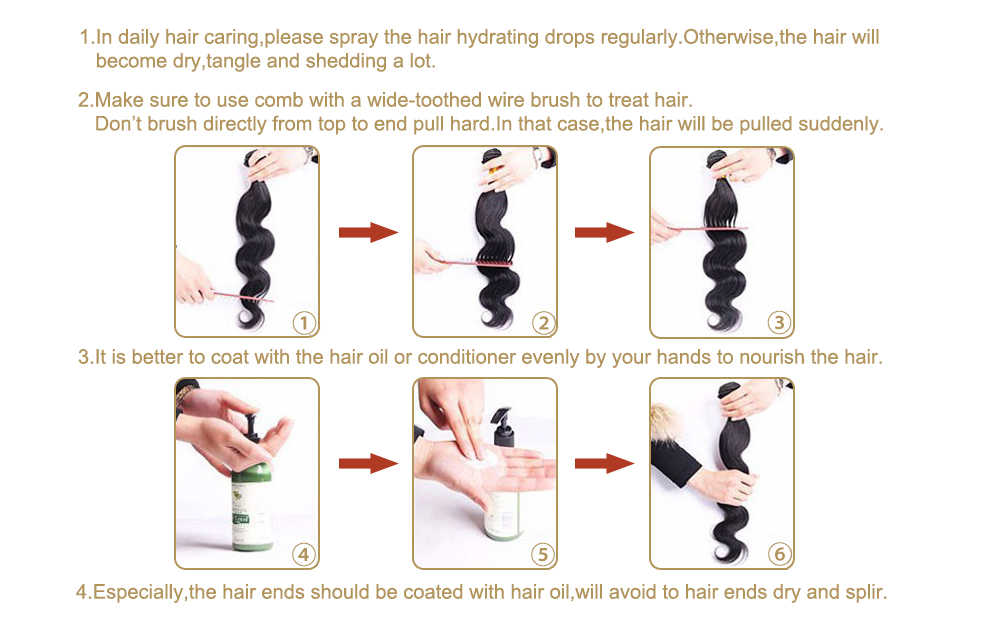 1.In daily hair caring,please spray the hair hydrating drops regularly.Otherwise,the hair will become dry,tangle and shedding a lot.

2.Make sure to use comb with a wide-toothed wire brush to treat hair.
Don't brush directly from top to end pull hard.In that case,the hair will be pulled suddenly.

①

②

③

3.It is better to coat with the hair oil or conditioner evenly by your hands to nourish the hair.

④

⑤

⑥

4.Especially,the hair ends should be coated with hair oil,will avoid to hair ends dry and splir.