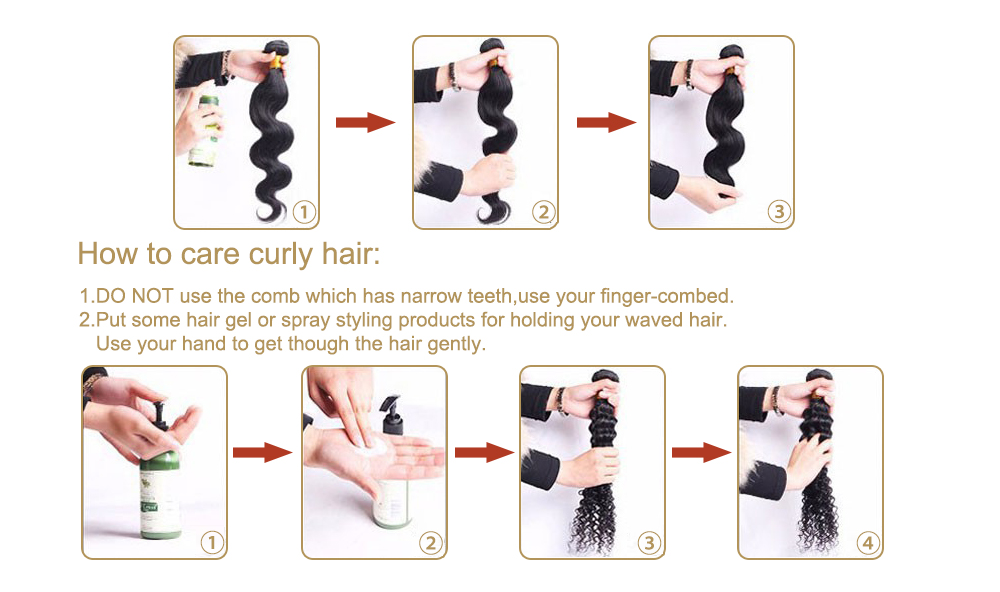 ①

②

③

How to care curly hair:

1.DO NOT use the comb which has narrow teeth,use your finger-combed.
2.Put some hair gel or spray styling products for holding your waved hair. Use your hand to get though the hair gently.

①

②

③

④